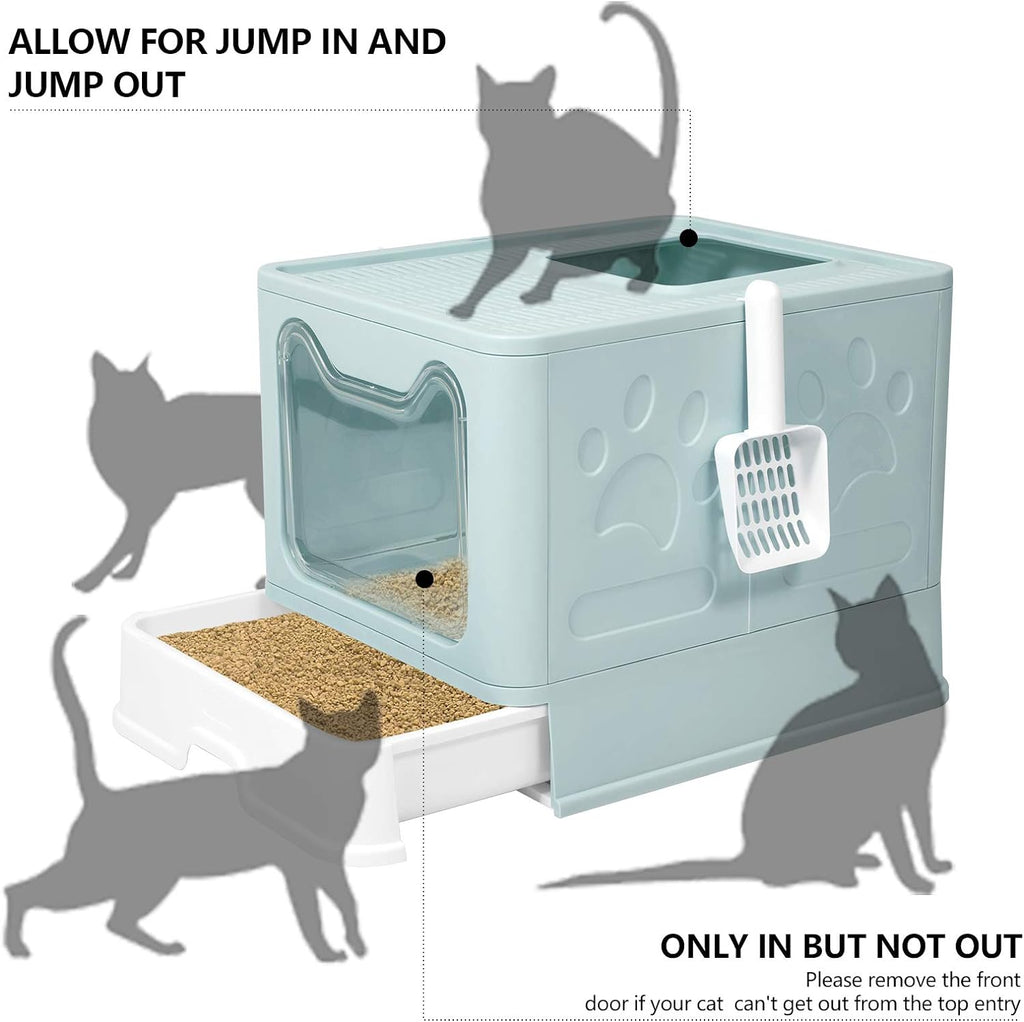 ALLOW FOR JUMP IN AND JUMP OUT

ONLY IN BUT NOT OUT
Please remove the front door if your cat can't get out from the top entry